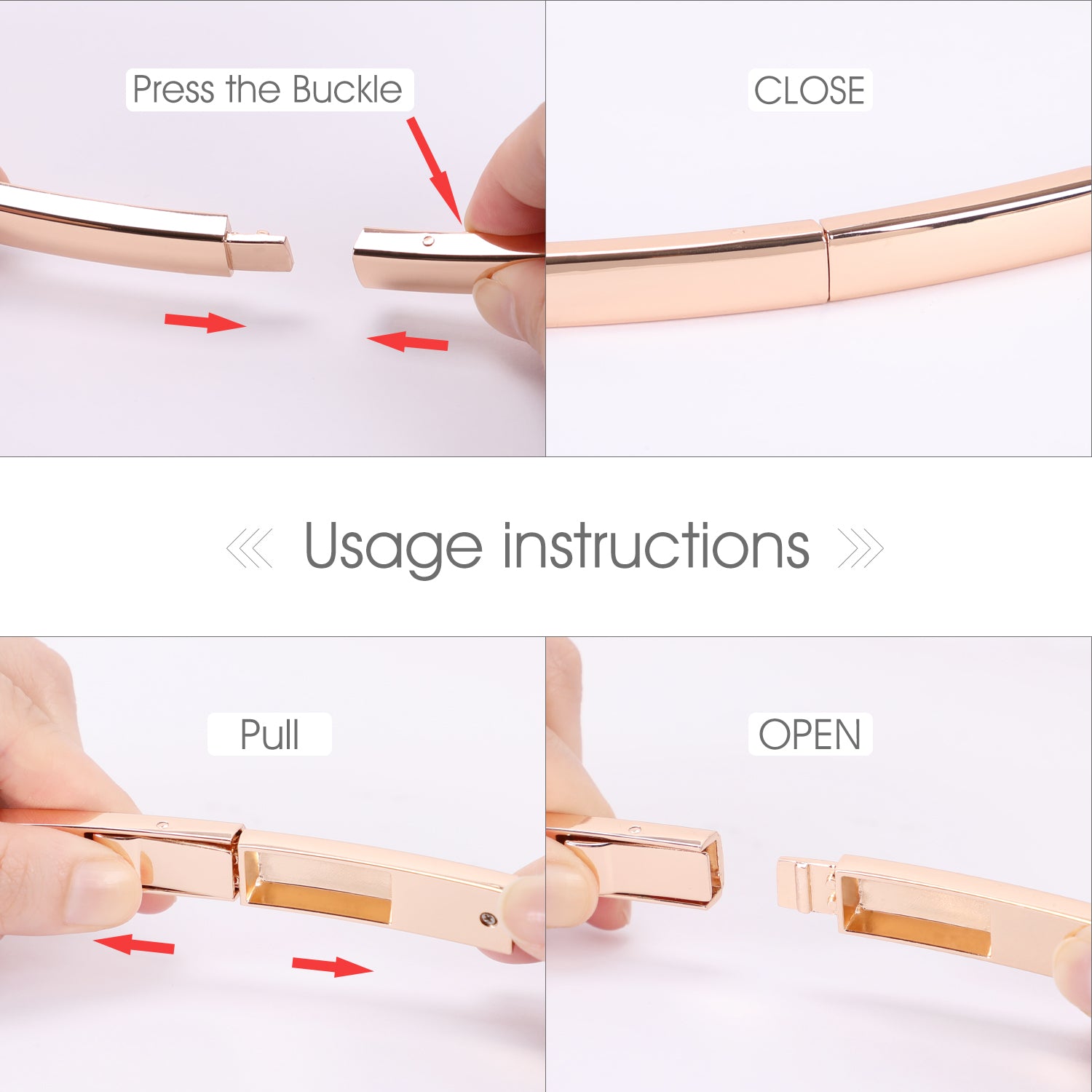 Press the Buckle

CLOSE

Usage instructions

Pull

OPEN