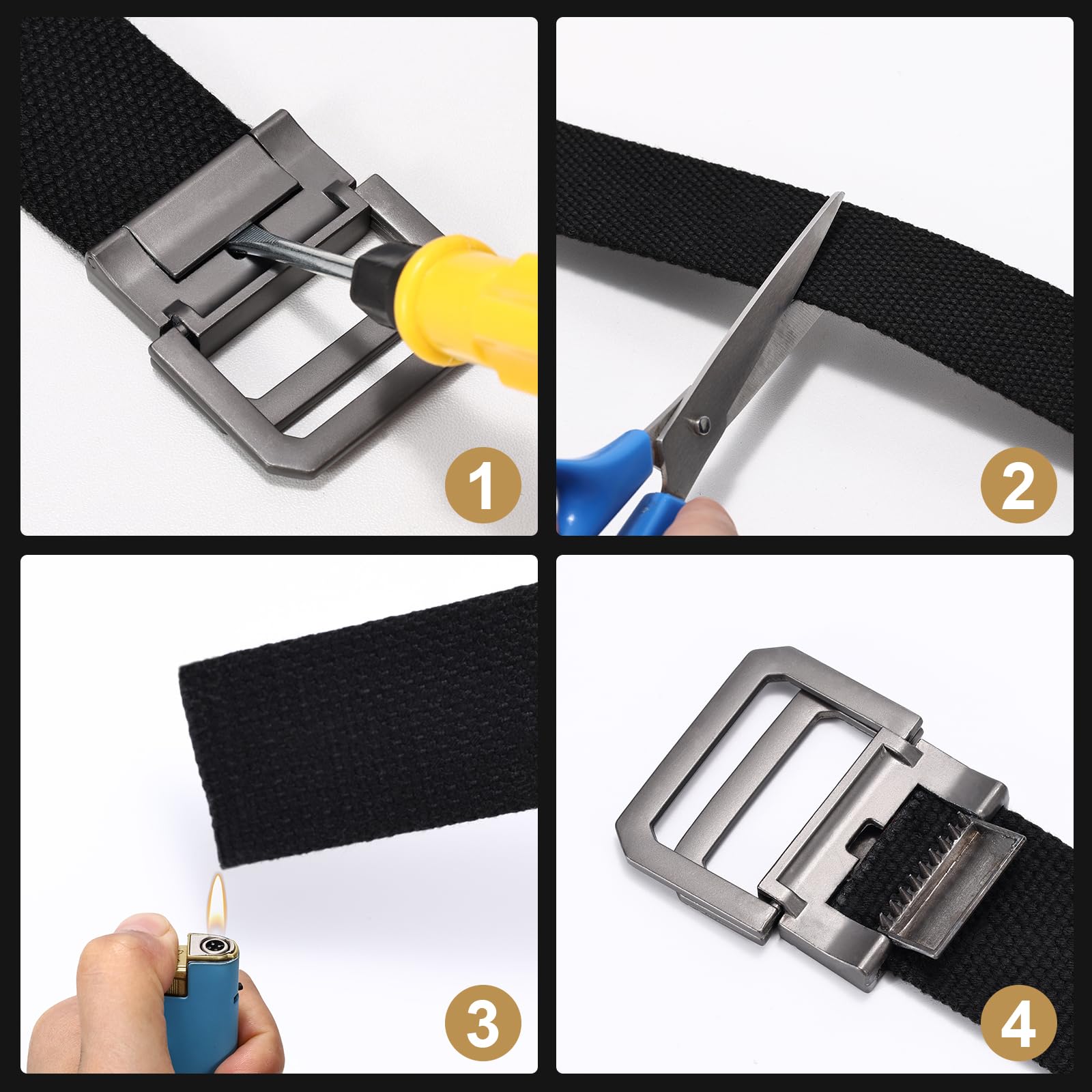 1

2

3

4