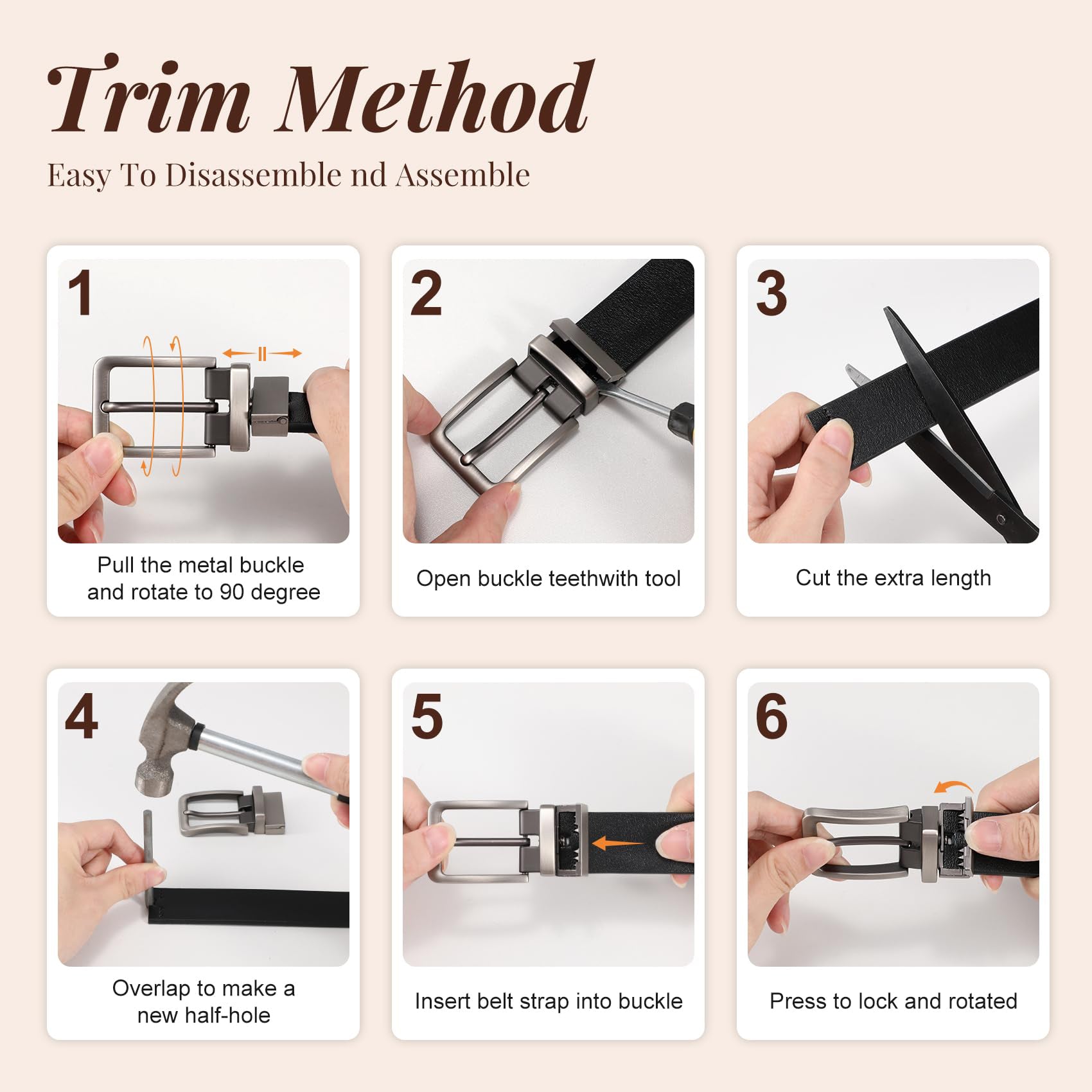 Trim Method

Easy To Disassemble nd Assemble

1

Pull the metal buckle and rotate to 90 degree

2

Open buckle teethwith tool

3

Cut the extra length

4

Overlap to make a new half-hole

5

Insert belt strap into buckle

6

Press to lock and rotated