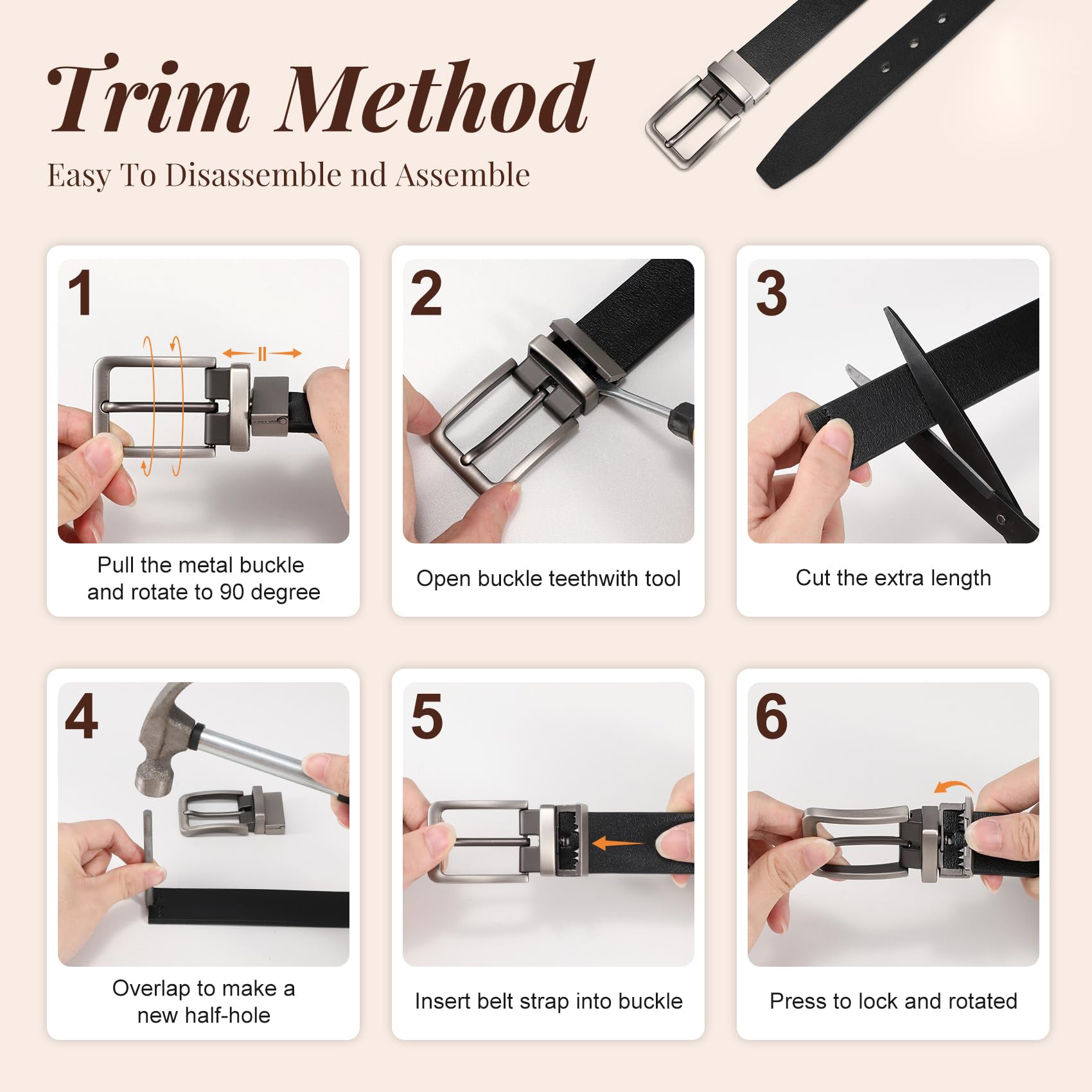 Trim Method

Easy To Disassemble nd Assemble

1

Pull the metal buckle and rotate to 90 degree

2

Open buckle teethwith tool

3

Cut the extra length

4

Overlap to make a new half-hole

5

Insert belt strap into buckle

6

Press to lock and rotated